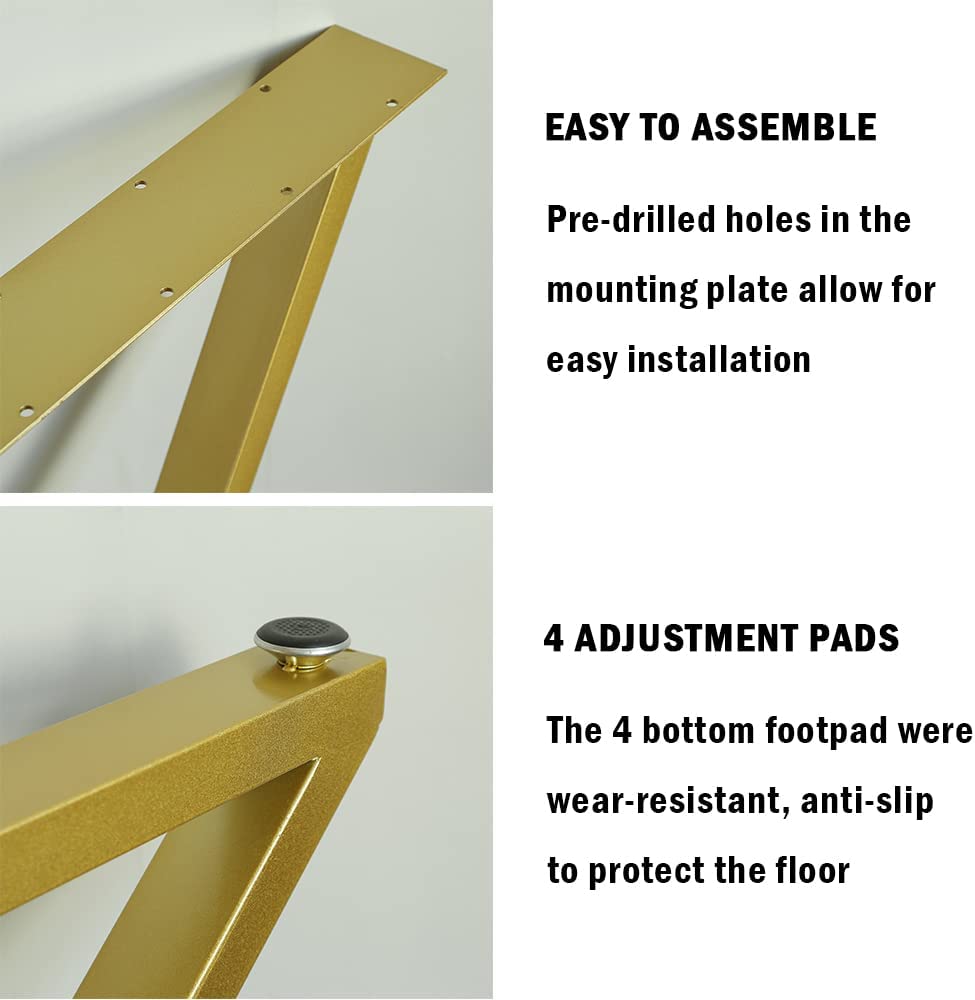 EASY TO ASSEMBLE

Pre-drilled holes in the mounting plate allow for easy installation

4 ADJUSTMENT PADS

The 4 bottom footpad were wear-resistant, anti-slip to protect the floor