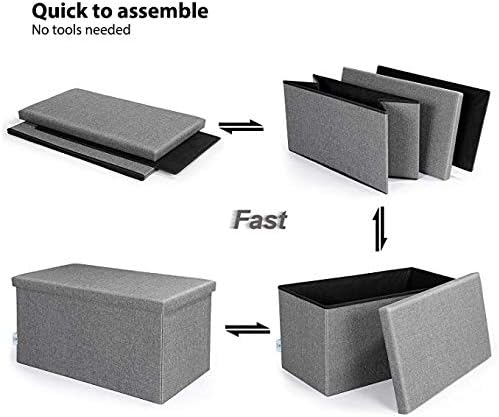 Quick to assemble
No tools needed

Fast